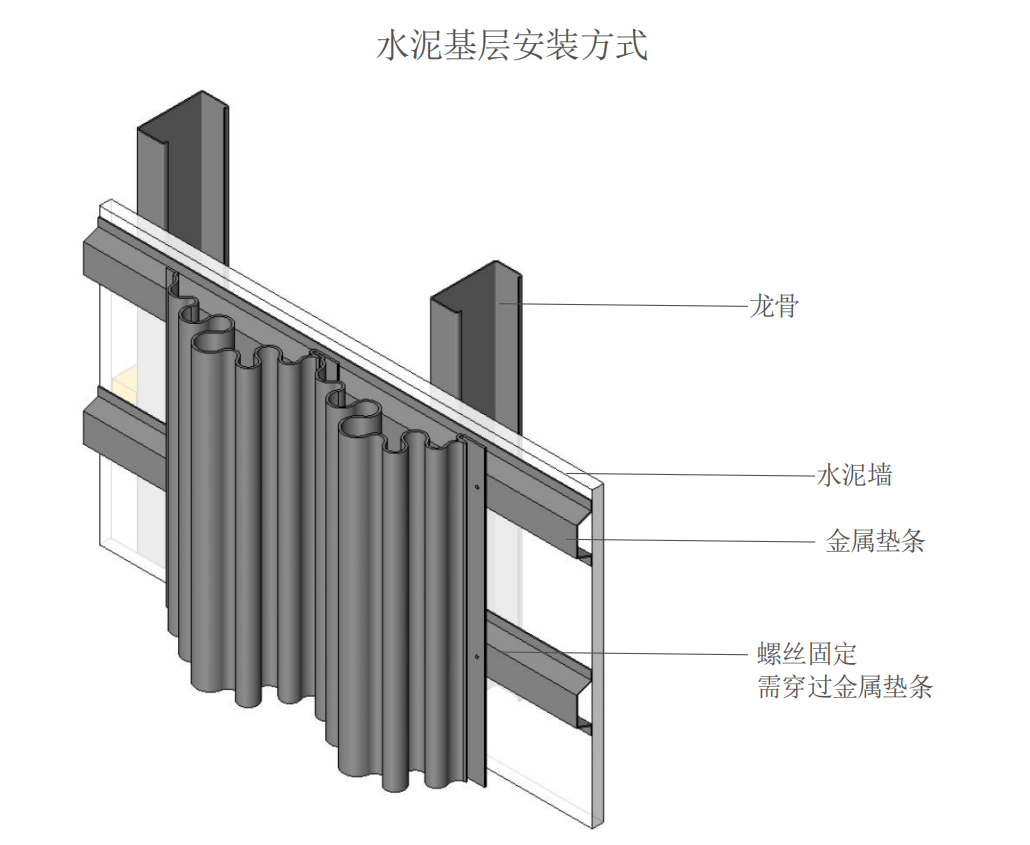 水泥基层安装方式

龙骨

水泥墙

金属垫条

螺丝固定
需穿过金属垫条