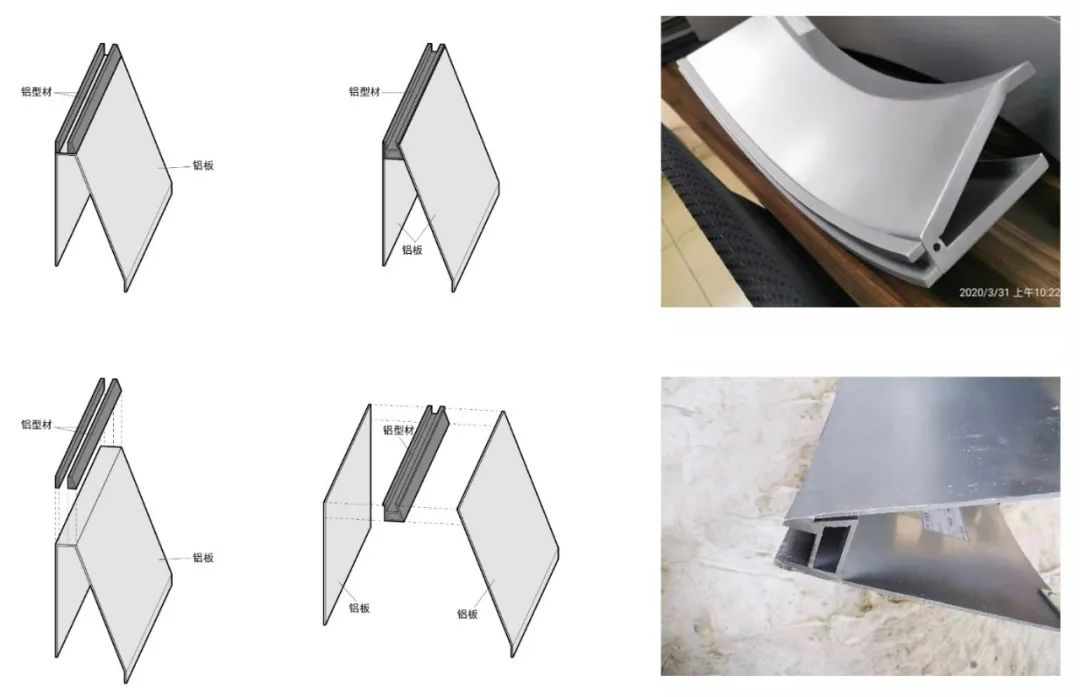 铝型材
铝板

铝型材
铝板

2020/3/31 上午10:22

铝型材
铝板

铝型材
铝板
铝板